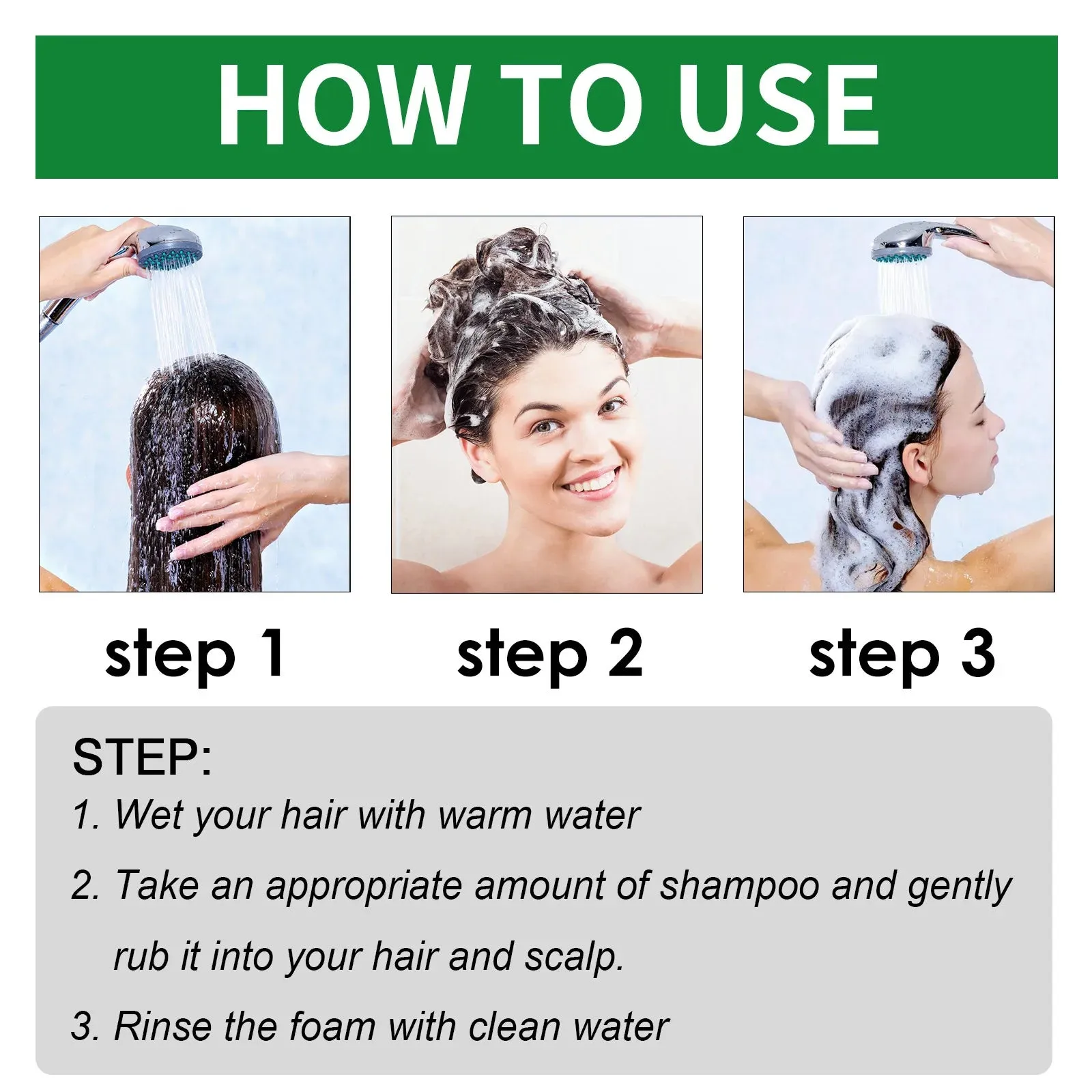 HOW TO USE

step 1

step 2

step 3

STEP:

1. Wet your hair with warm water

2. Take an appropriate amount of shampoo and gently rub it into your hair and scalp.

3. Rinse the foam with clean water